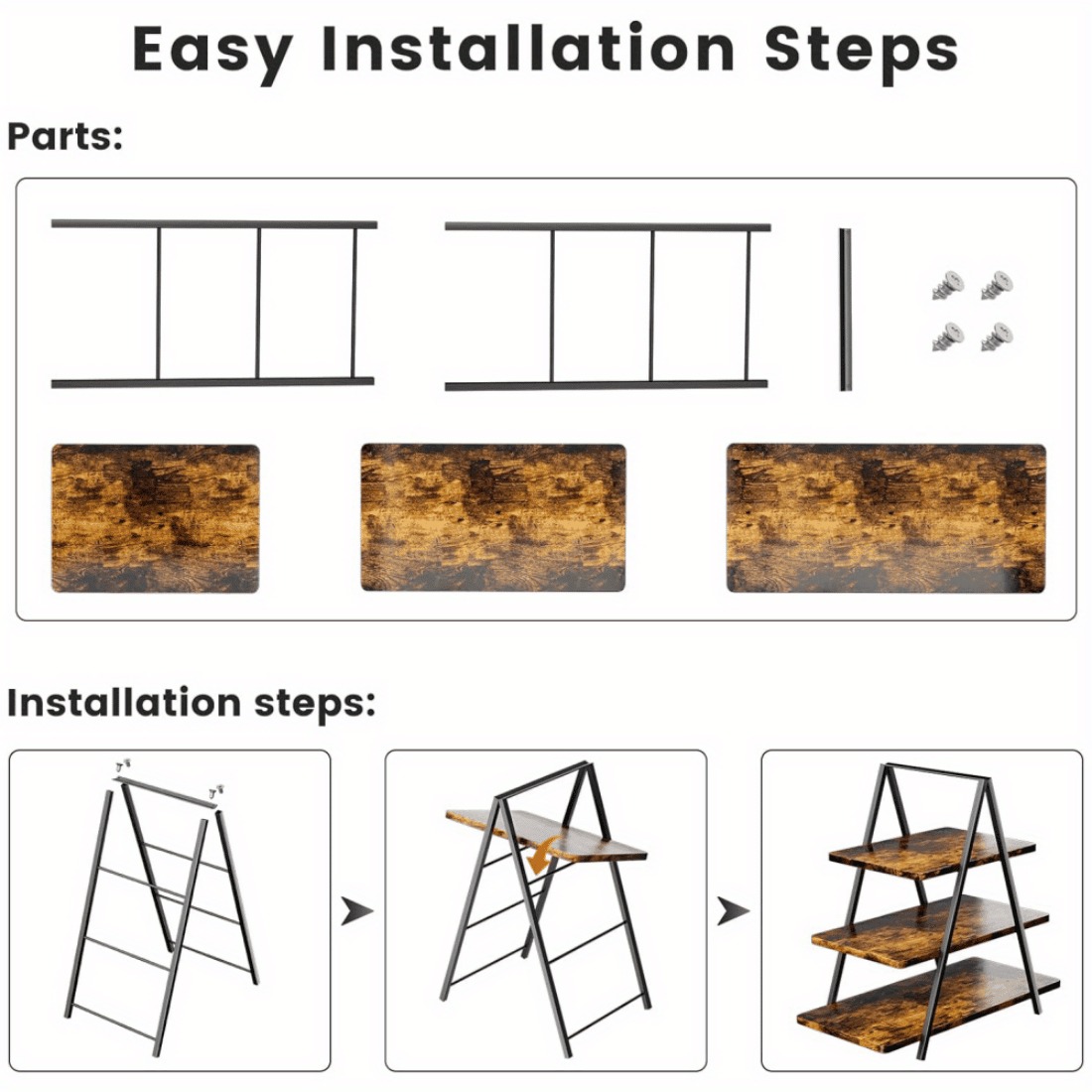 Easy Installation Steps

Parts:

Installation steps: