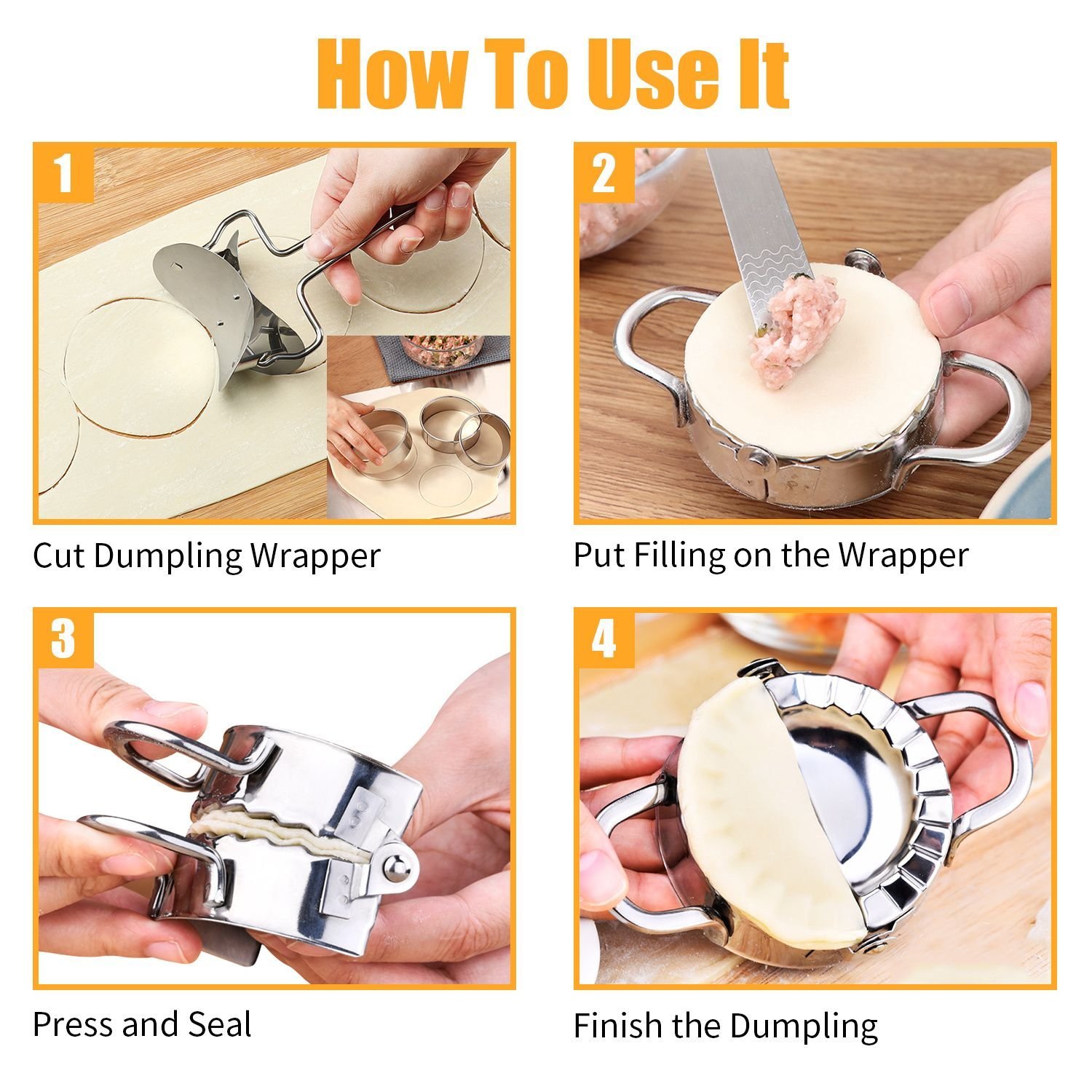 How To Use It

1

Cut Dumpling Wrapper

2

Put Filling on the Wrapper

3

Press and Seal

4

Finish the Dumpling